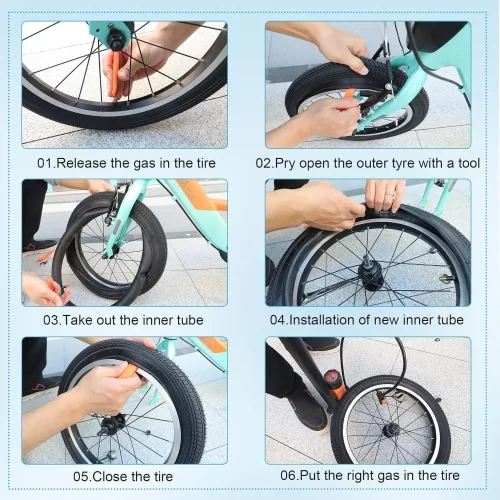 01.Release the gas in the tire

02.Pry open the outer tyre with a tool

03.Take out the inner tube

04.Installation of new inner tube

05.Close the tire

06.Put the right gas in the tire